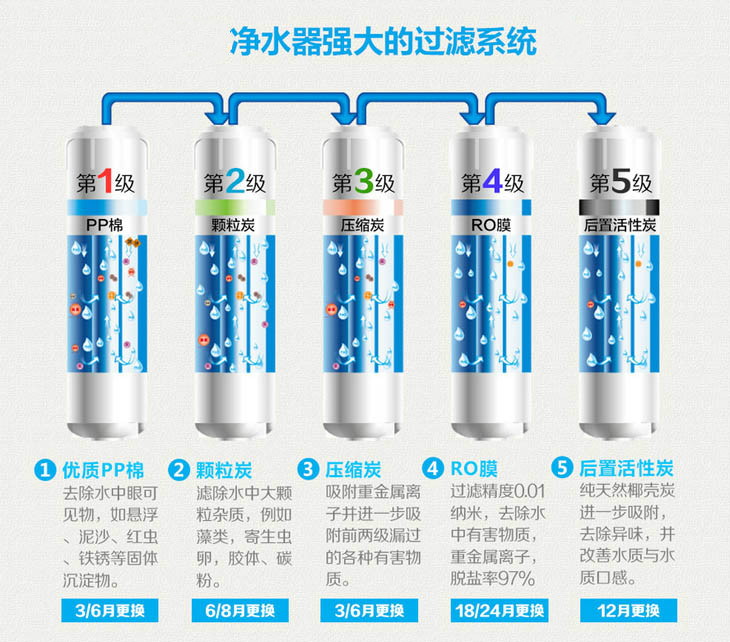 净水器强大的过滤系统

第1级
PP棉

第2级
颗粒炭

第3级
压缩炭

第4级
RO膜

第5级
后置活性炭

1 优质PP棉
去除水中眼可见物，如悬浮、泥沙、红虫、铁锈等固体沉淀物。
3/6月更换

2 颗粒炭
滤除水中大颗粒杂质，例如藻类，寄生虫卵，胶体、碳粉。
6/8月更换

3 压缩炭
吸附重金属离子并进一步吸附前两级漏过的各种有害物质。
3/6月更换

4 RO膜
过滤精度0.01纳米，去除水中有害物质，重金属离子，脱盐率97%
18/24月更换

5 后置活性炭
纯天然椰壳炭进一步吸附，去除异味，并改善水质与水质口感。
12月更换